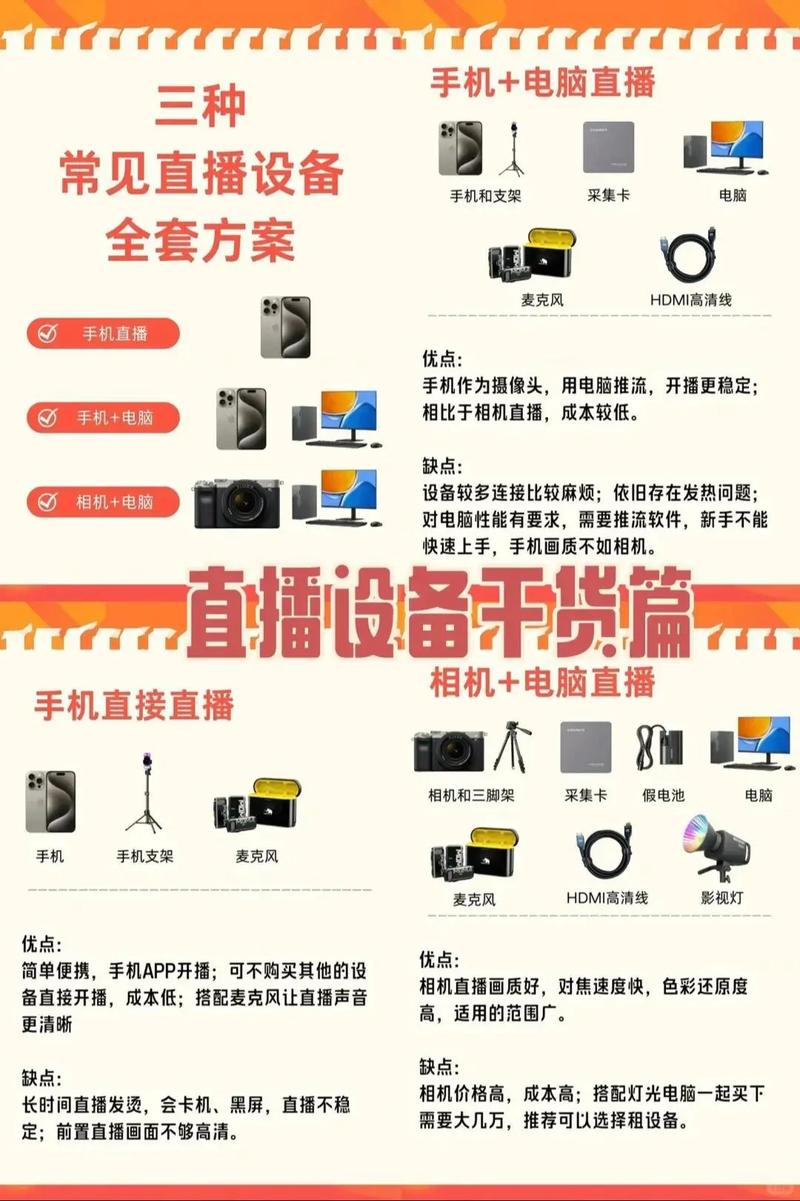 三种
常见直播设备
全套方案

手机直播

手机+电脑

相机+电脑

手机+电脑直播

手机和支架 采集卡 电脑

麦克风 HDMI高清线

优点:
手机作为摄像头，用电脑推流，开播更稳定；相比于相机直播，成本较低。

缺点:
设备较多连接比较麻烦；依旧存在发热问题；对电脑性能有要求，需要推流软件，新手不能快速上手，手机画质不如相机。

直播设备干货篇

手机直接直播

手机 手机支架 麦克风

优点:
简单便携，手机APP开播；可不购买其他的设备直接开播，成本低；搭配麦克风让直播声音更清晰

缺点:
长时间直播发烫，会卡机、黑屏，直播不稳定；前置直播画面不够高清。

相机+电脑直播

相机和三脚架 采集卡 假电池 电脑

麦克风 HDMI高清线 影视灯

优点:
相机直播画质好，对焦速度快，色彩还原度高，适用的范围广。

缺点:
相机价格高，成本高；搭配灯光电脑一起买下需要大几万，推荐可以选择租设备。